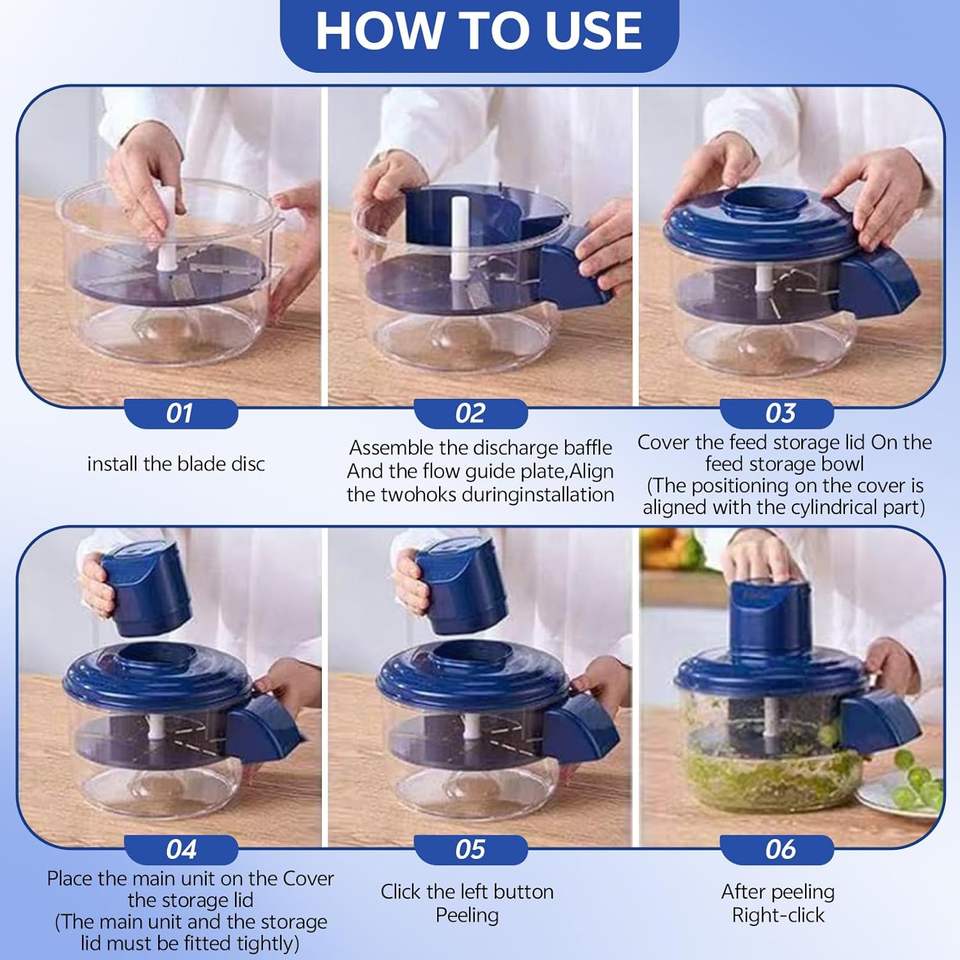 HOW TO USE

01

install the blade disc

02

Assemble the discharge baffle And the flow guide plate,Align the twohoks duringinstallation

03

Cover the feed storage lid On the feed storage bowl (The positioning on the cover is aligned with the cylindrical part)

04

Place the main unit on the Cover the storage lid (The main unit and the storage lid must be fitted tightly)

05

Click the left button Peeling

06

After peeling Right-click